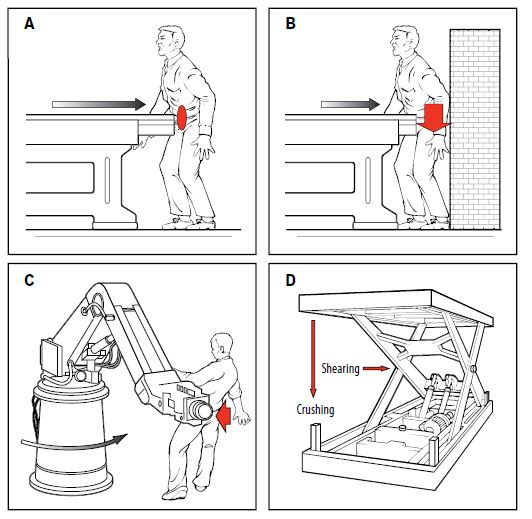 A

B

C

D

Shearing

Crushing