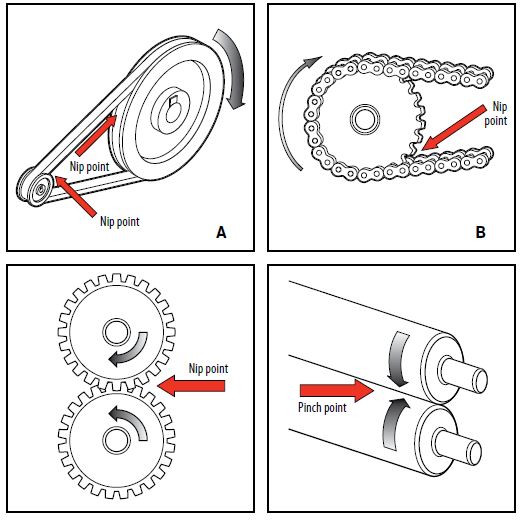 Nip point
Nip point
A

Nip point
B

Nip point

Pinch point