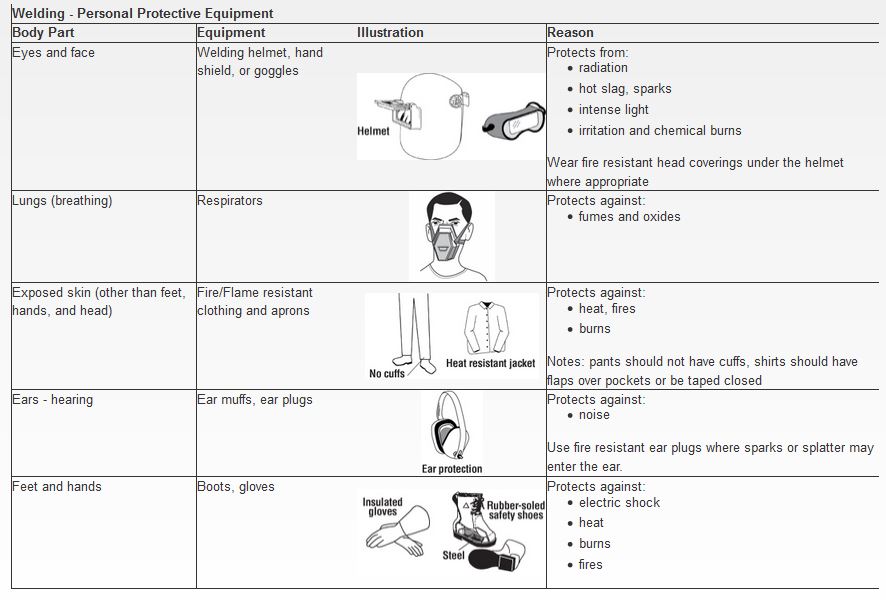 Welding - Personal Protective Equipment

| Body Part | Equipment | Illustration | Reason |
|---|---|---|---|
| Eyes and face | Welding helmet, hand shield, or goggles | Helmet | Protects from: • radiation • hot slag, sparks • intense light • irritation and chemical burns Wear fire resistant head coverings under the helmet where appropriate |
| Lungs (breathing) | Respirators | | Protects against: • fumes and oxides |
| Exposed skin (other than feet, hands, and head) | Fire/Flame resistant clothing and aprons | No cuffs Heat resistant jacket | Protects against: • heat, fires • burns Notes: pants should not have cuffs, shirts should have flaps over pockets or be taped closed |
| Ears - hearing | Ear muffs, ear plugs | Ear protection | Protects against: • noise Use fire resistant ear plugs where sparks or splatter may enter the ear. |
| Feet and hands | Boots, gloves | Insulated gloves Rubber-soled safety shoes Steel | Protects against: • electric shock • heat • burns • fires |